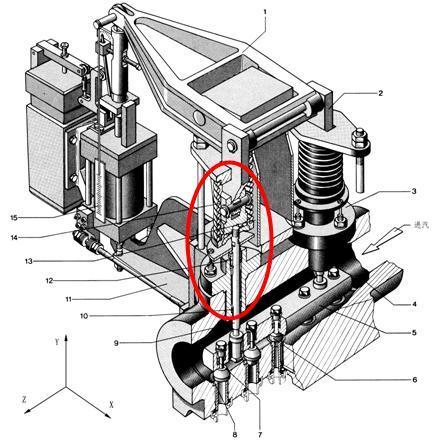 1
2
3
进汽
4
5
6
7
8
9
10
11
12
13
14
15
Y
Z
X